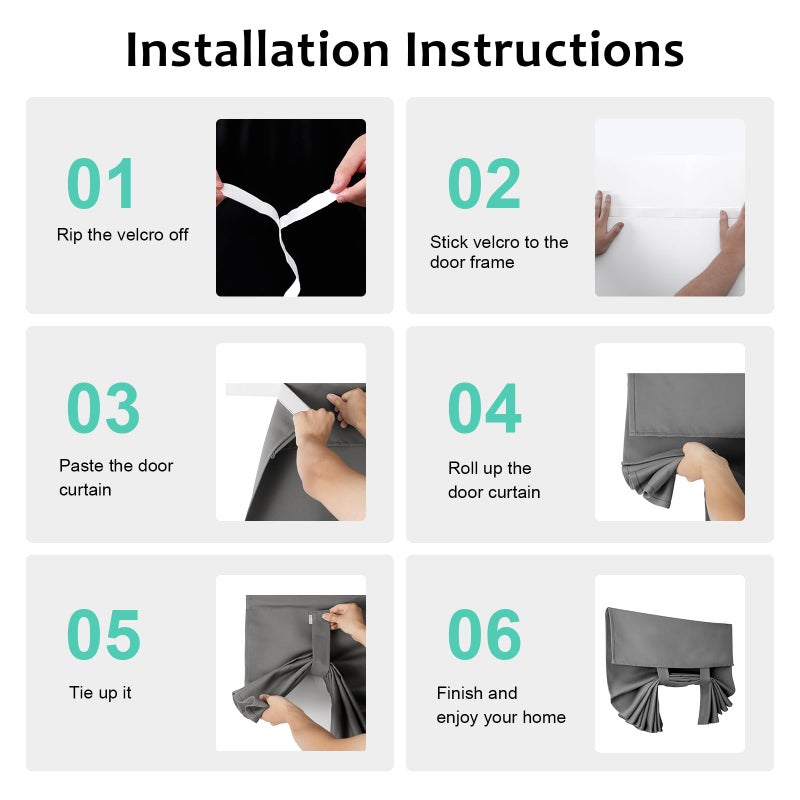 Installation Instructions

01

Rip the velcro off

02

Stick velcro to the door frame

03

Paste the door curtain

04

Roll up the door curtain

05

Tie up it

06

Finish and enjoy your home